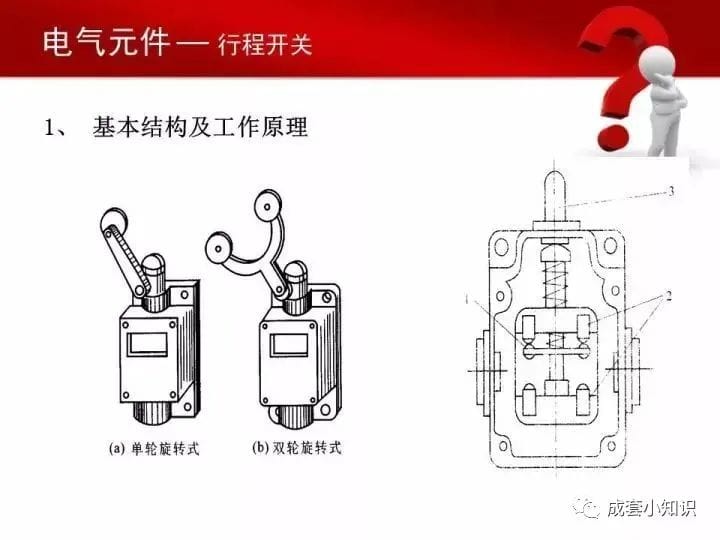 电气元件 — 行程开关

1、 基本结构及工作原理

(a) 单轮旋转式

(b) 双轮旋转式

3

1

2

成套小知识