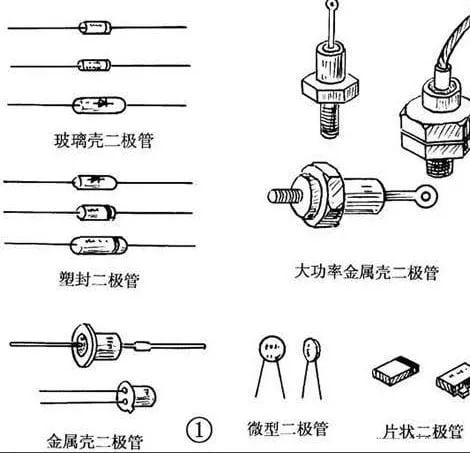 玻璃壳二极管

塑封二极管

大功率金属壳二极管

金属壳二极管

①

微型二极管

片状二极管